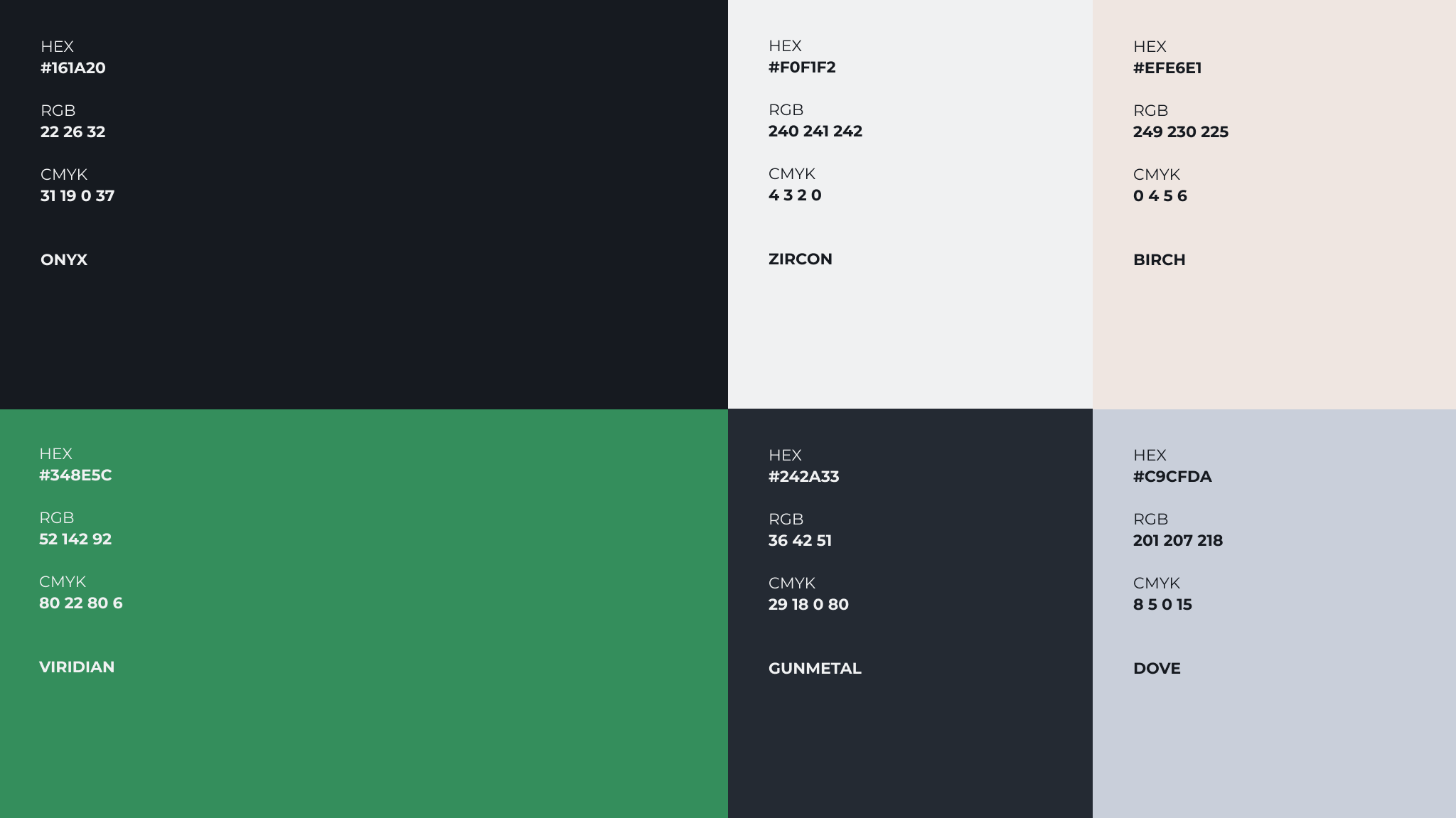 HEX
#161A20

RGB
22 26 32

CMYK
31 19 0 37

ONYX

HEX
#F0F1F2

RGB
240 241 242

CMYK
4 3 2 0

ZIRCON

HEX
#EFE6E1

RGB
249 230 225

CMYK
0 4 5 6

BIRCH

HEX
#348E5C

RGB
52 142 92

CMYK
80 22 80 6

VIRIDIAN

HEX
#242A33

RGB
36 42 51

CMYK
29 18 0 80

GUNMETAL

HEX
#C9CFDA

RGB
201 207 218

CMYK
8 5 0 15

DOVE